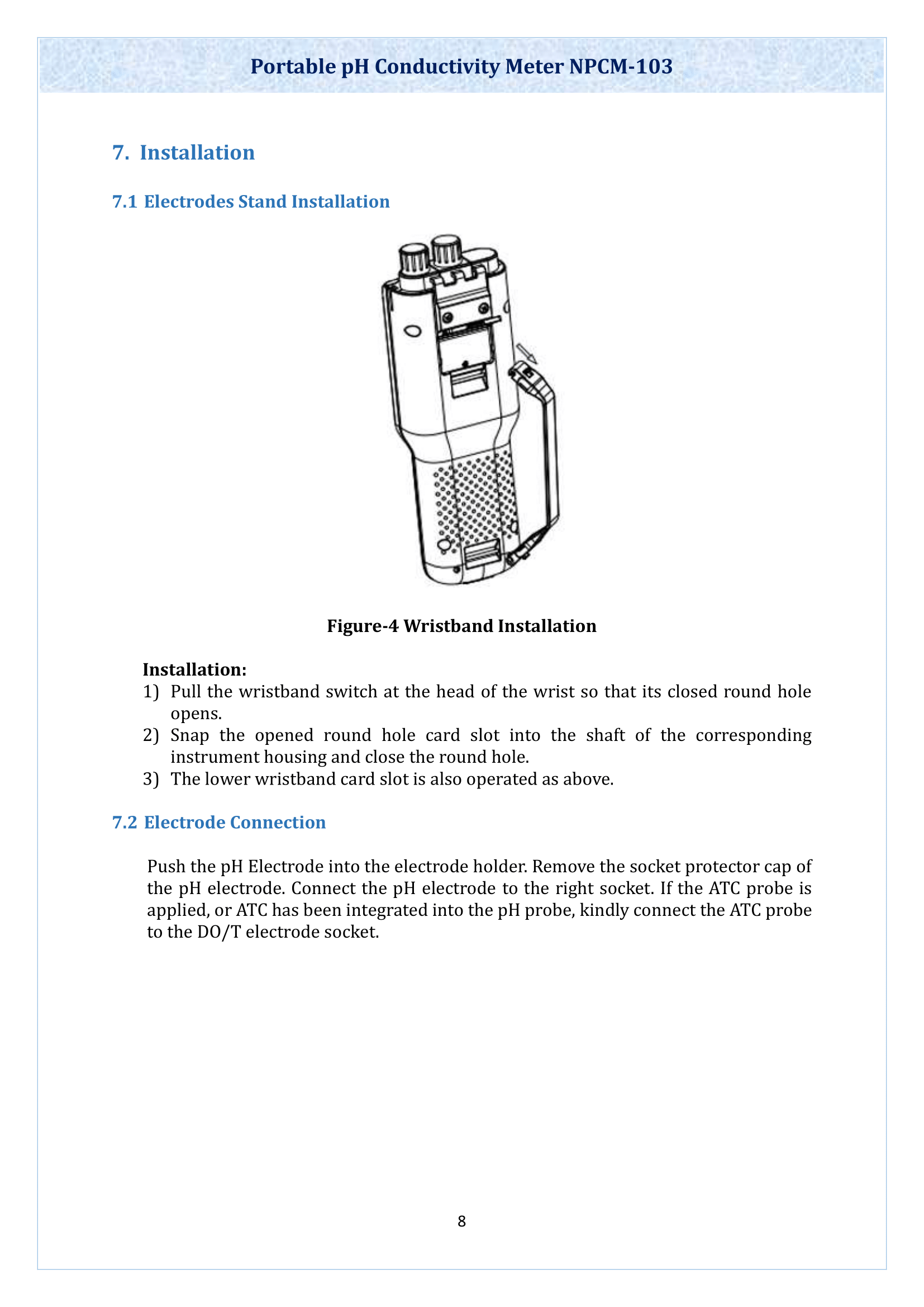 Portable pH Conductivity Meter NPCM-103

7. Installation

7.1 Electrodes Stand Installation

Figure-4 Wristband Installation

Installation:
1) Pull the wristband switch at the head of the wrist so that its closed round hole opens.
2) Snap the opened round hole card slot into the shaft of the corresponding instrument housing and close the round hole.
3) The lower wristband card slot is also operated as above.

7.2 Electrode Connection

Push the pH Electrode into the electrode holder. Remove the socket protector cap of the pH electrode. Connect the pH electrode to the right socket. If the ATC probe is applied, or ATC has been integrated into the pH probe, kindly connect the ATC probe to the DO/T electrode socket.

8