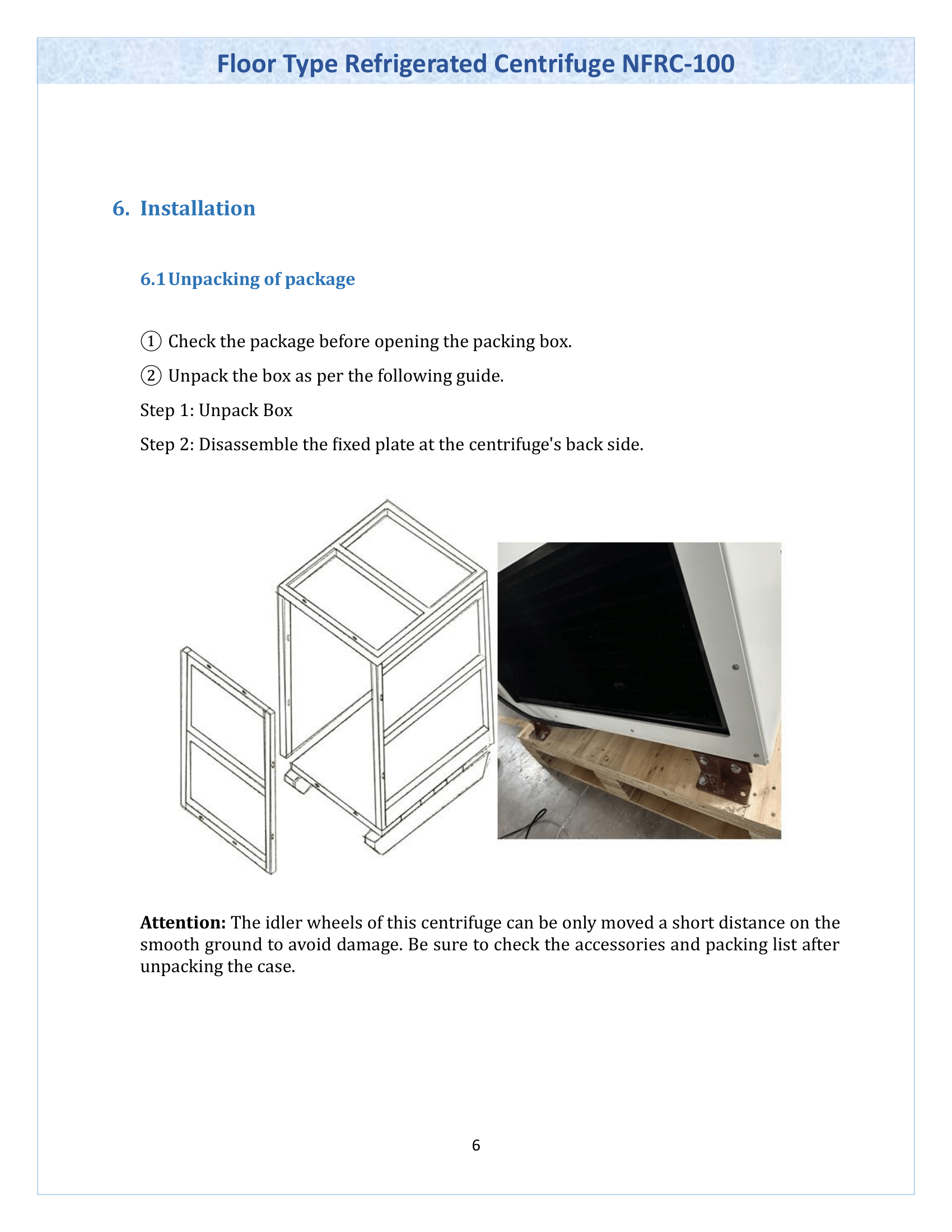 Floor Type Refrigerated Centrifuge NFRC-100

6. Installation

6.1 Unpacking of package

① Check the package before opening the packing box.

② Unpack the box as per the following guide.

Step 1: Unpack Box

Step 2: Disassemble the fixed plate at the centrifuge's back side.

**Attention:** The idler wheels of this centrifuge can be only moved a short distance on the smooth ground to avoid damage. Be sure to check the accessories and packing list after unpacking the case.

6